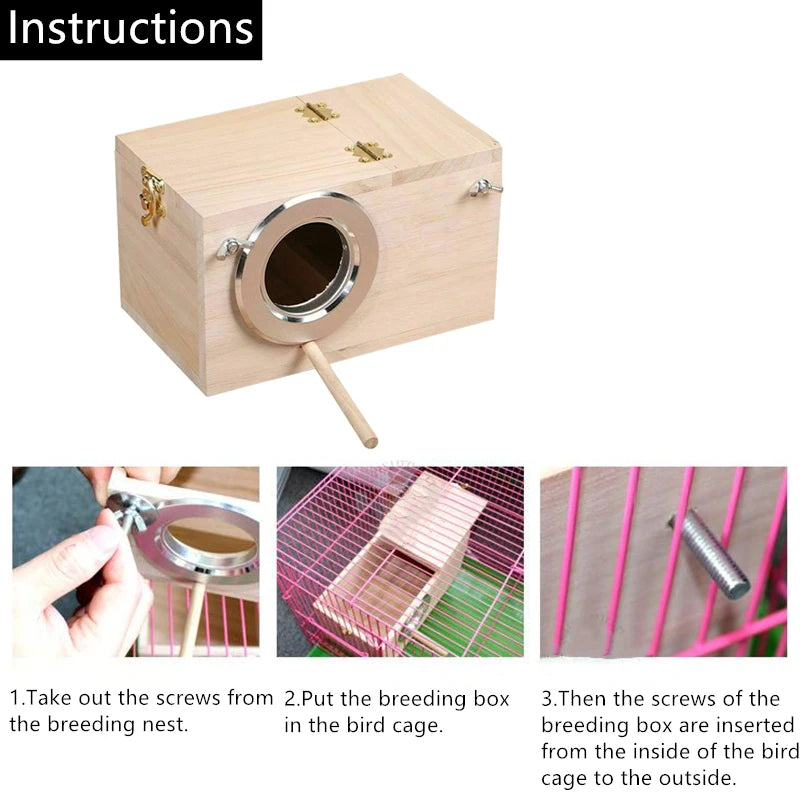 Instructions

1.Take out the screws from the breeding nest.

2.Put the breeding box in the bird cage.

3.Then the screws of the breeding box are inserted from the inside of the bird cage to the outside.