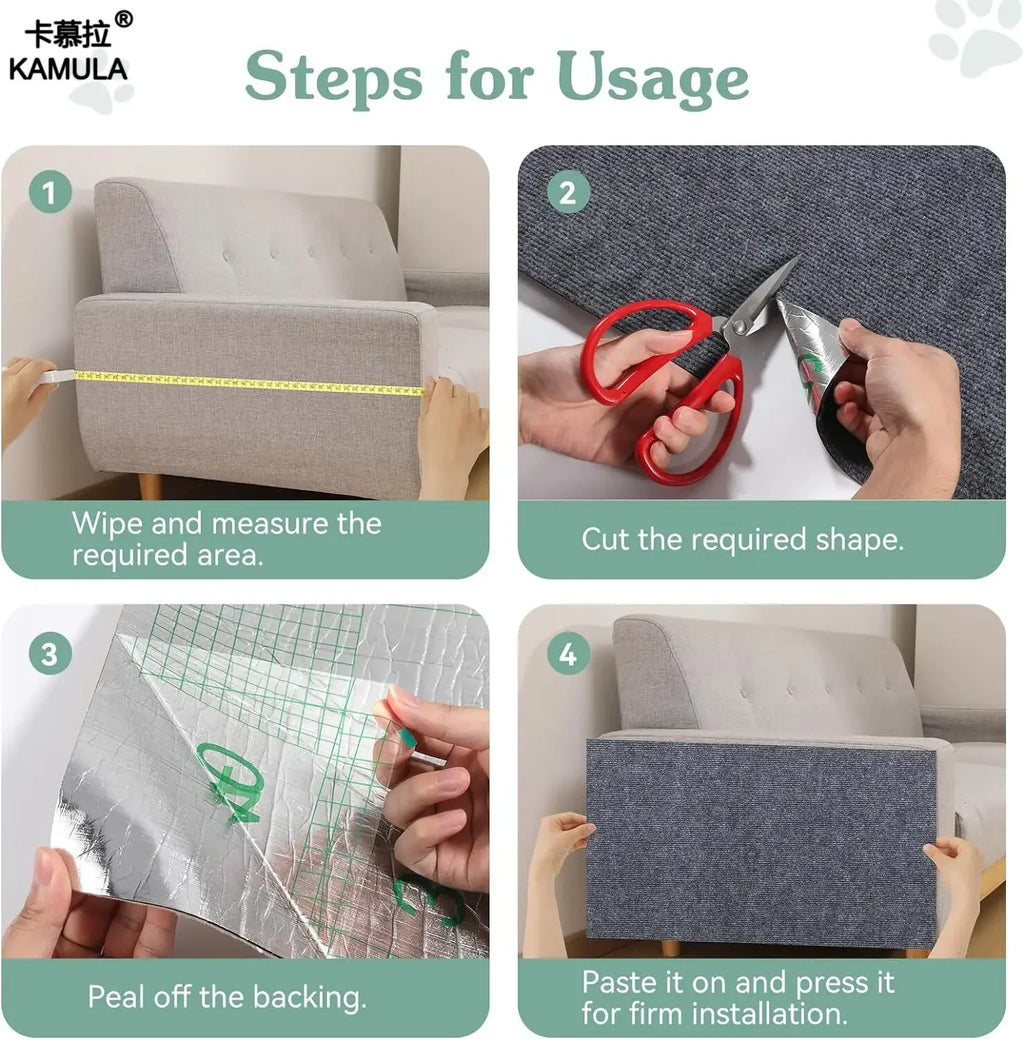 卡慕拉®
KAMULA

Steps for Usage

1

Wipe and measure the required area.

2

Cut the required shape.

3

Peal off the backing.

4

Paste it on and press it for firm installation.